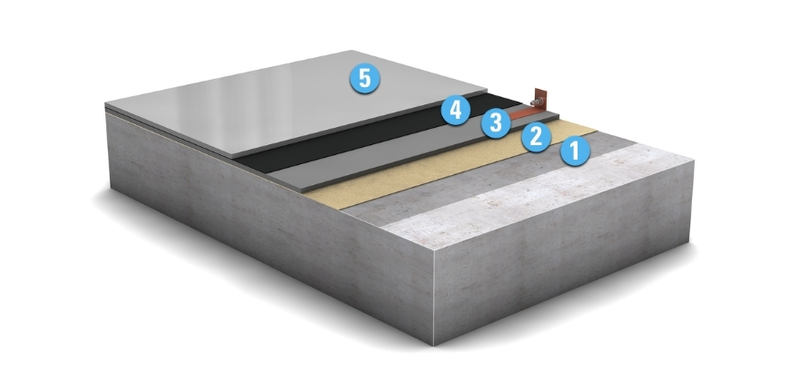 5
4
3
2
1