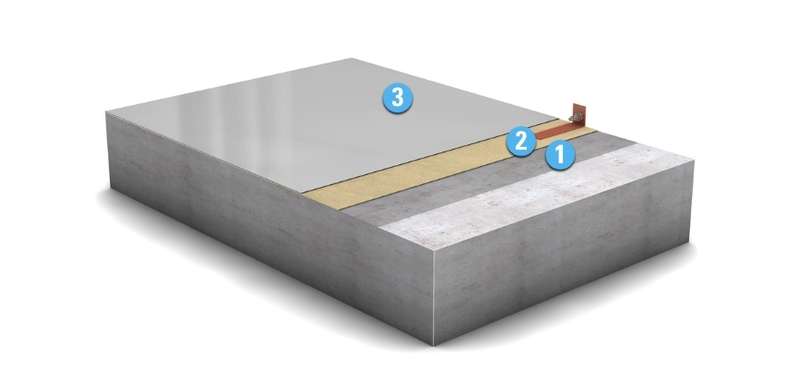 3
2
1